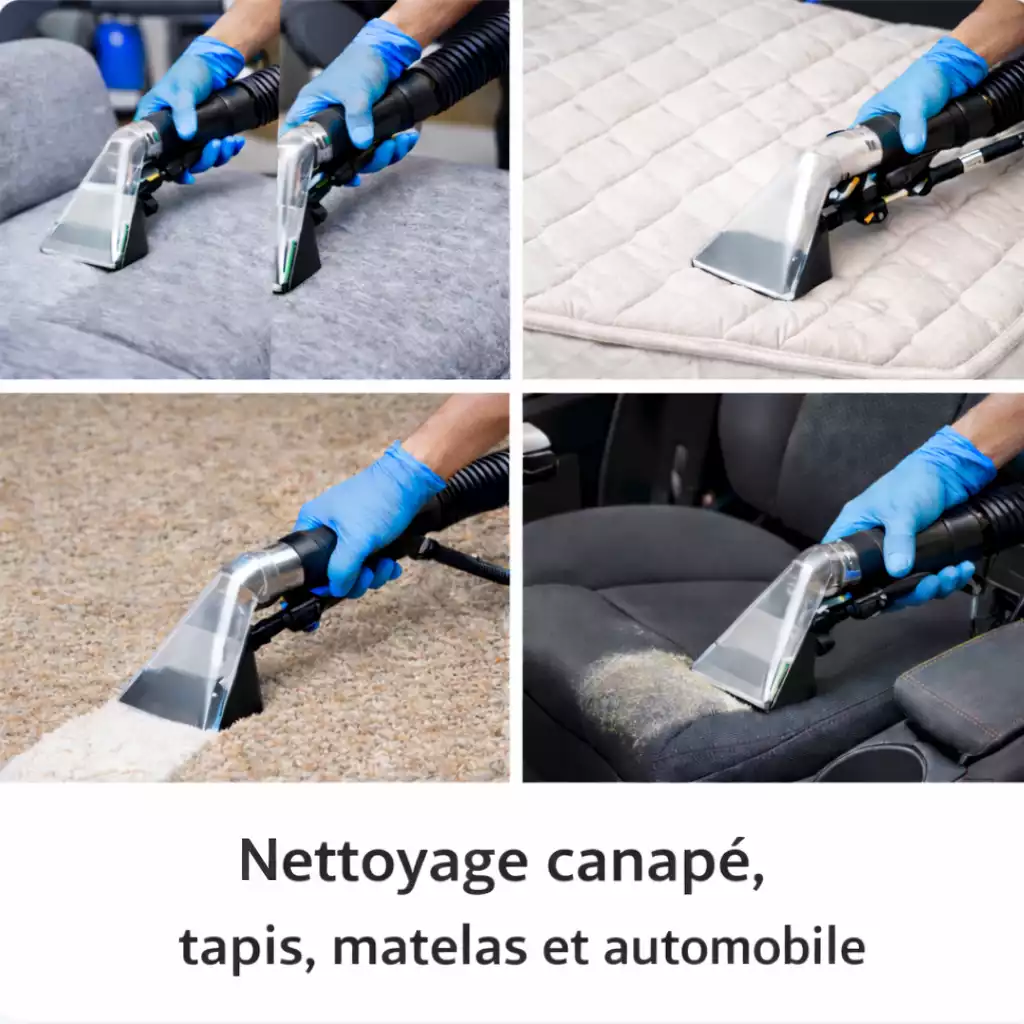 Nettoyage canapé,
tapis, matelas et automobile